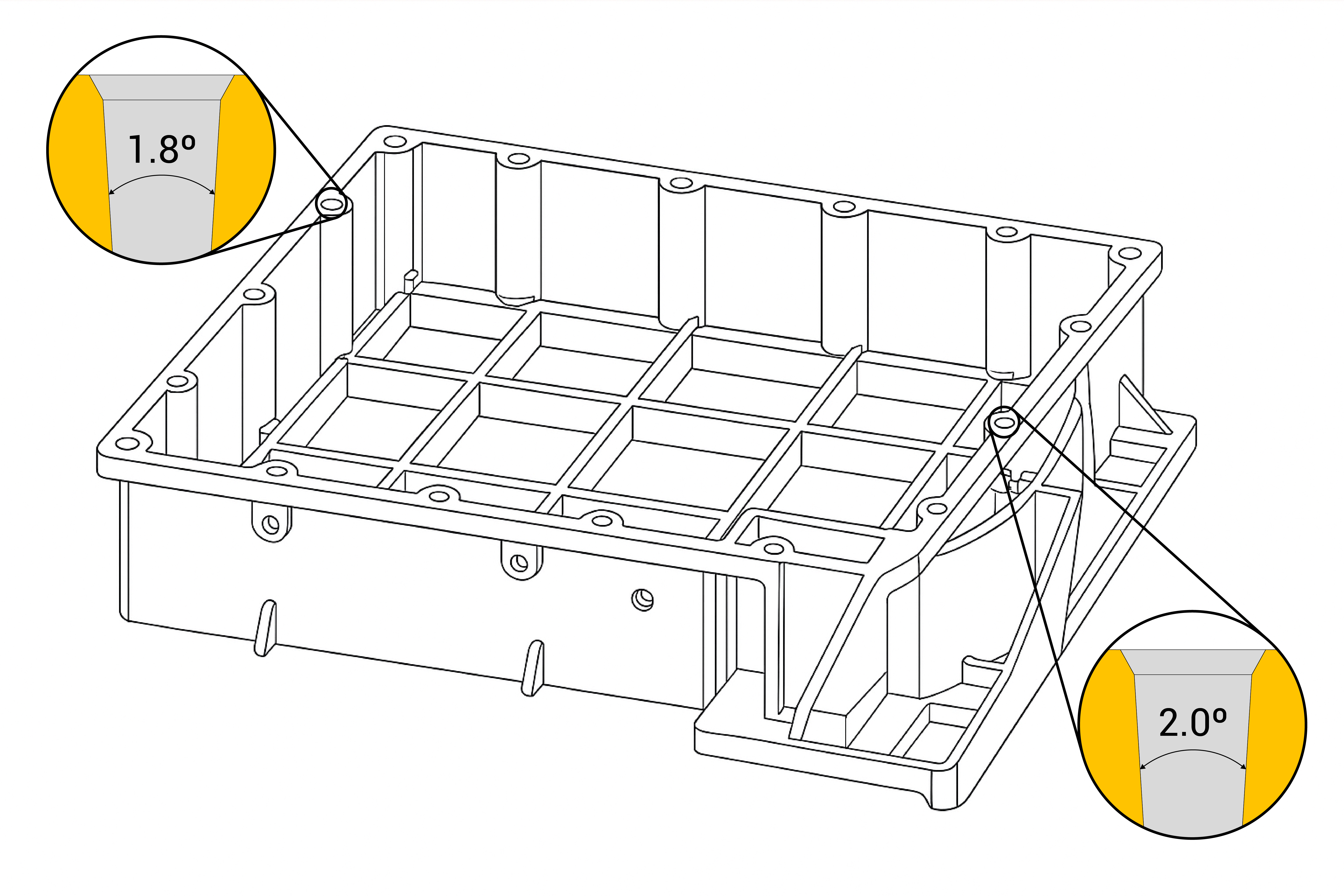 1.8º

2.0º